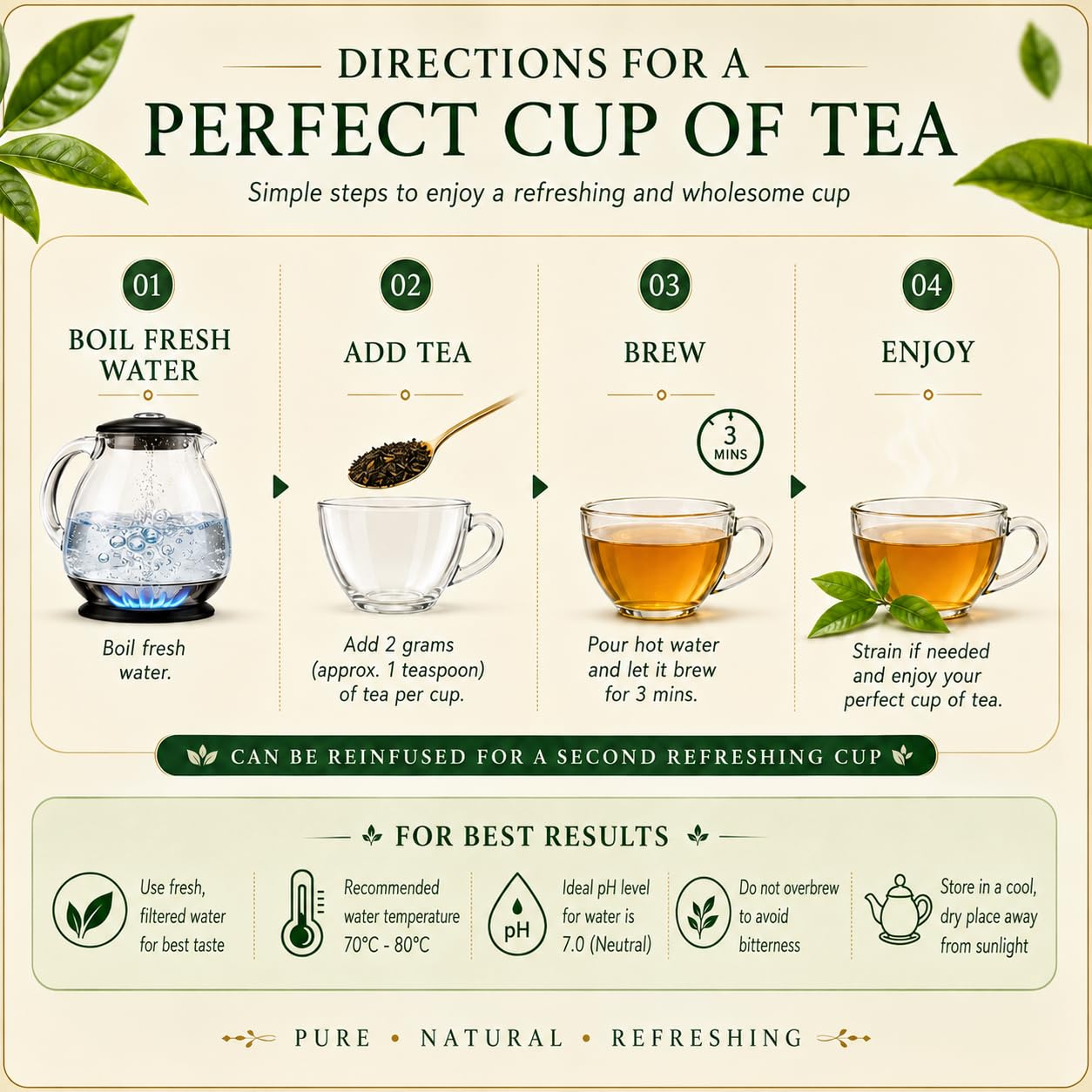 DIRECTIONS FOR A
PERFECT CUP OF TEA

Simple steps to enjoy a refreshing and wholesome cup

01
BOIL FRESH WATER

Boil fresh water.

02
ADD TEA

Add 2 grams (approx. 1 teaspoon) of tea per cup.

03
BREW

3 MINS

Pour hot water and let it brew for 3 mins.

04
ENJOY

Strain if needed and enjoy your perfect cup of tea.

CAN BE REINFUSED FOR A SECOND REFRESHING CUP

FOR BEST RESULTS

Use fresh, filtered water for best taste

Recommended water temperature 70°C - 80°C

pH
Ideal pH level for water is 7.0 (Neutral)

Do not overbrew to avoid bitterness

Store in a cool, dry place away from sunlight

PURE • NATURAL • REFRESHING